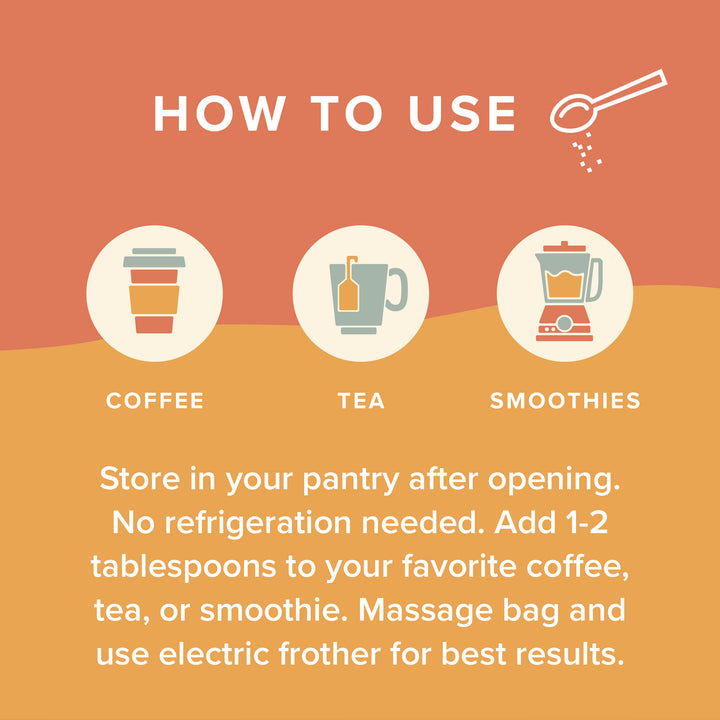 HOW TO USE

COFFEE

TEA

SMOOTHIES

Store in your pantry after opening. No refrigeration needed. Add 1-2 tablespoons to your favorite coffee, tea, or smoothie. Massage bag and use electric frother for best results.